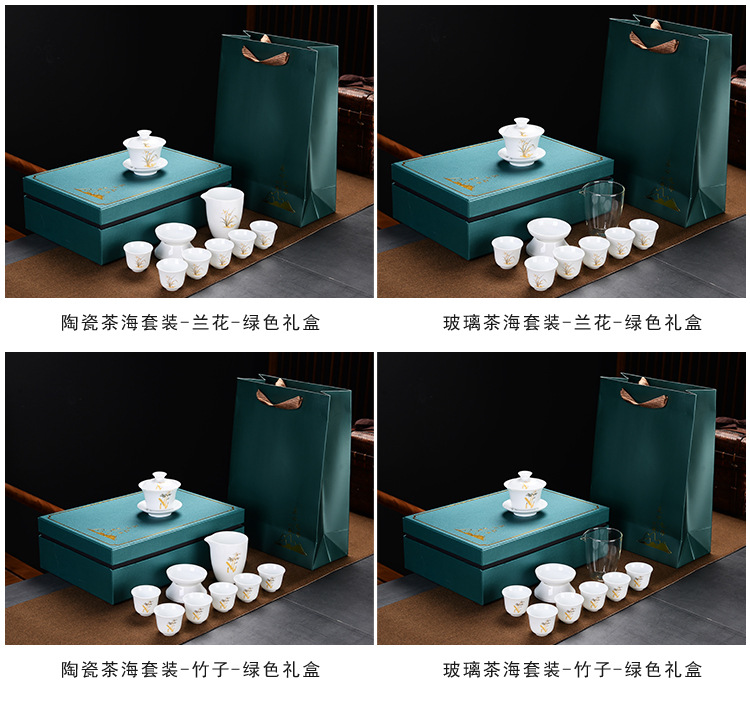 陶瓷茶海套装-兰花-绿色礼盒

玻璃茶海套装-兰花-绿色礼盒

陶瓷茶海套装-竹子-绿色礼盒

玻璃茶海套装-竹子-绿色礼盒